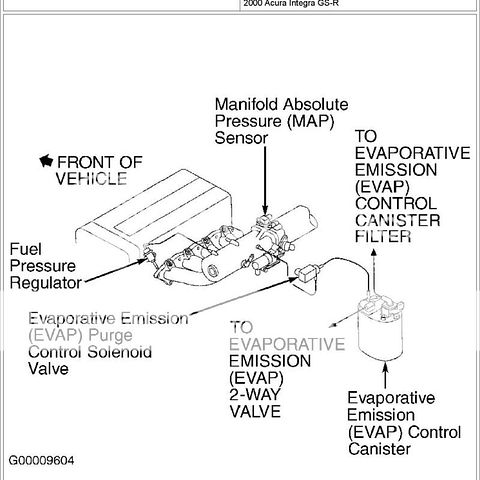 2000 Acura Integra GS-R

Manifold Absolute Pressure (MAP) Sensor

FRONT OF VEHICLE

TO EVAPORATIVE EMISSION (EVAP) CONTROL CANISTER FILTER

Fuel Pressure Regulator

Evaporative Emission (EVAP) Purge Control Solenoid Valve

TO EVAPORATIVE EMISSION (EVAP) 2-WAY VALVE

Evaporative Emission (EVAP) Control Canister

G00009604