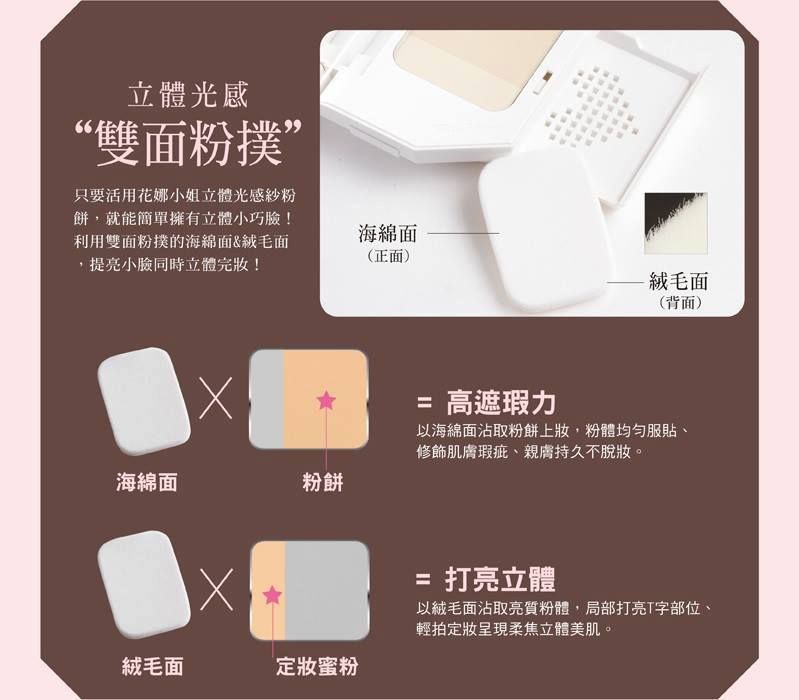 立體光感
“雙面粉撲”

只要活用花娜小姐立體光感紗粉餅，就能簡單擁有立體小巧臉！利用雙面粉撲的海綿面&絨毛面，提亮小臉同時立體完妝！

海綿面
（正面）

絨毛面
（背面）

海綿面

粉餅

= 高遮瑕力
以海綿面沾取粉餅上妝，粉體均勻服貼、修飾肌膚瑕疵、親膚持久不脫妝。

絨毛面

定妝蜜粉

= 打亮立體
以絨毛面沾取亮質粉體，局部打亮T字部位、輕拍定妝呈現柔焦立體美肌。