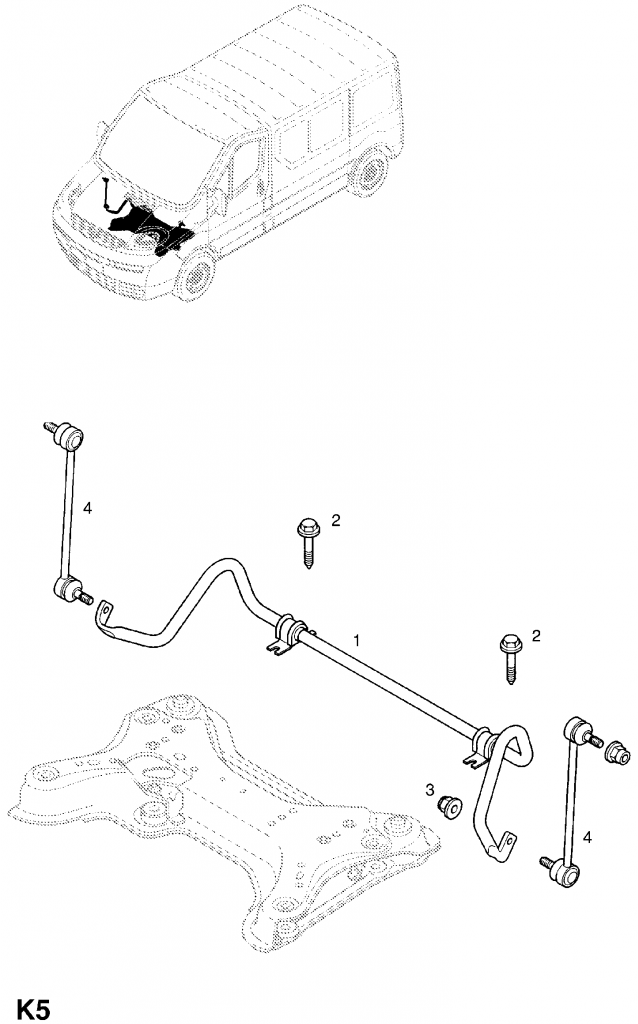 4
2
1
2
3
4
K5