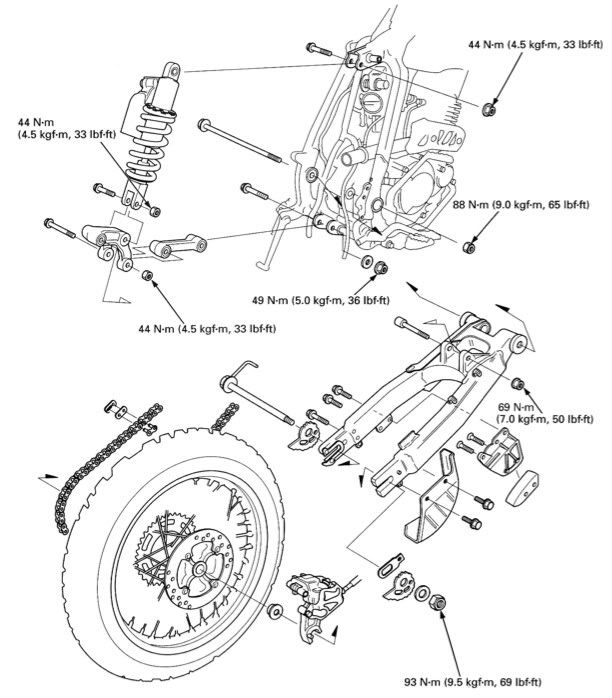 44 N·m (4.5 kgf·m, 33 lbf·ft)

44 N·m
(4.5 kgf·m, 33 lbf·ft)

88 N·m (9.0 kgf·m, 65 lbf·ft)

49 N·m (5.0 kgf·m, 36 lbf·ft)

44 N·m (4.5 kgf·m, 33 lbf·ft)

69 N·m
(7.0 kgf·m, 50 lbf·ft)

93 N·m (9.5 kgf·m, 69 lbf·ft)